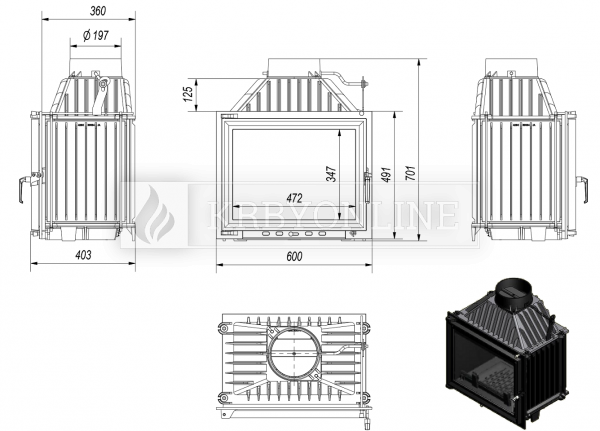 360

Ø 197

125

347

491

701

472

KRBYONLINE

403

600